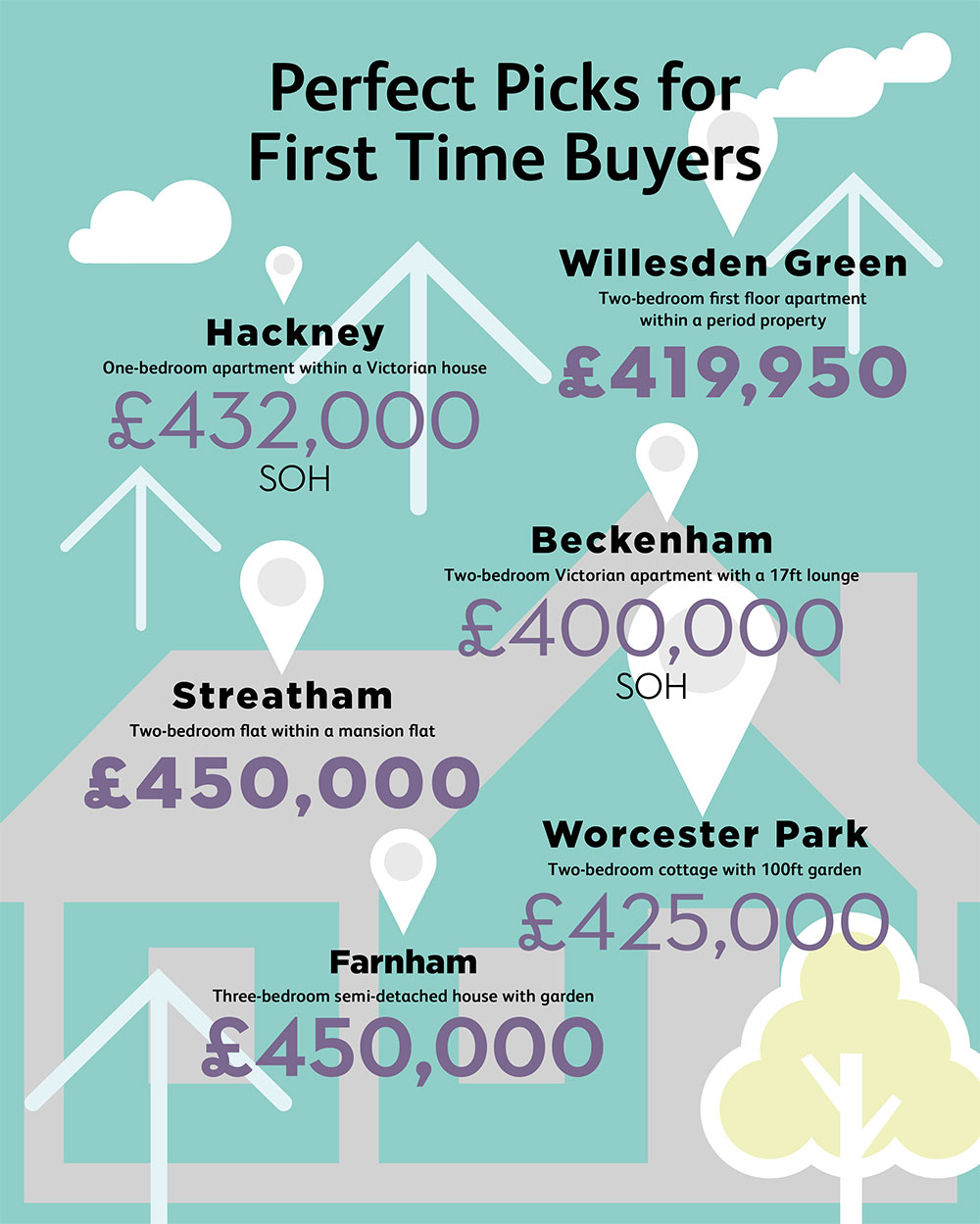 Perfect Picks for First Time Buyers

Willesden Green
Two-bedroom first floor apartment within a period property
£419,950

Hackney
One-bedroom apartment within a Victorian house
£432,000
SOH

Beckenham
Two-bedroom Victorian apartment with a 17ft lounge
£400,000
SOH

Streatham
Two-bedroom flat within a mansion flat
£450,000

Worcester Park
Two-bedroom cottage with 100ft garden
£425,000

Farnham
Three-bedroom semi-detached house with garden
£450,000